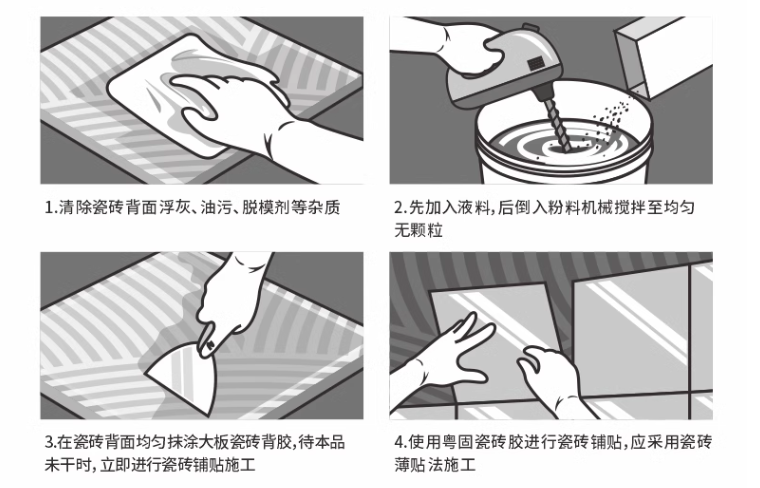 1.清除瓷砖背面浮灰、油污、脱模剂等杂质

2.先加入液料,后倒入粉料机械搅拌至均匀无颗粒

3.在瓷砖背面均匀抹涂大板瓷砖背胶,待本品未干时,立即进行瓷砖铺贴施工

4.使用粤固瓷砖胶进行瓷砖铺贴,应采用瓷砖薄贴法施工