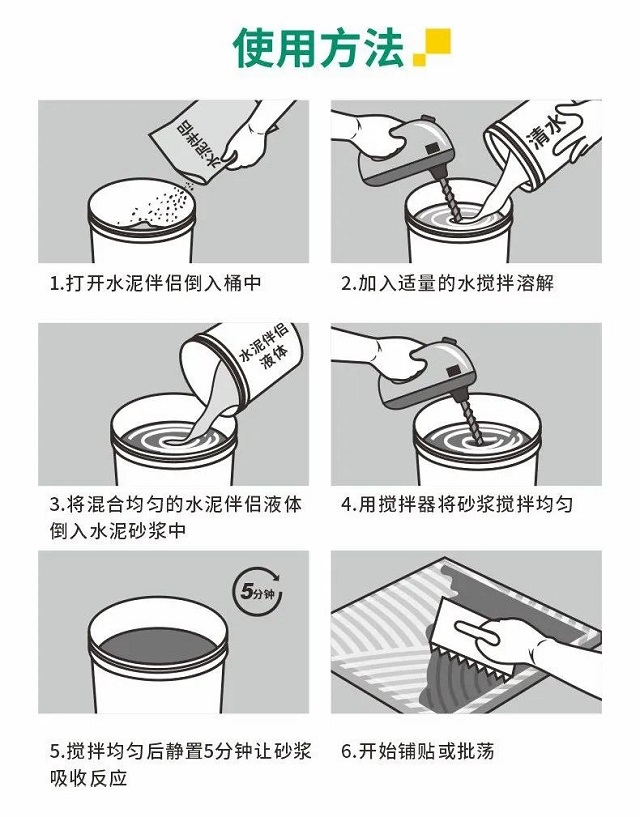 使用方法

水泥伴侣

1.打开水泥伴侣倒入桶中

清水

2.加入适量的水搅拌溶解

水泥伴侣液体

3.将混合均匀的水泥伴侣液体倒入水泥砂浆中

4.用搅拌器将砂浆搅拌均匀

5分钟

5.搅拌均匀后静置5分钟让砂浆吸收反应

6.开始铺贴或批荡