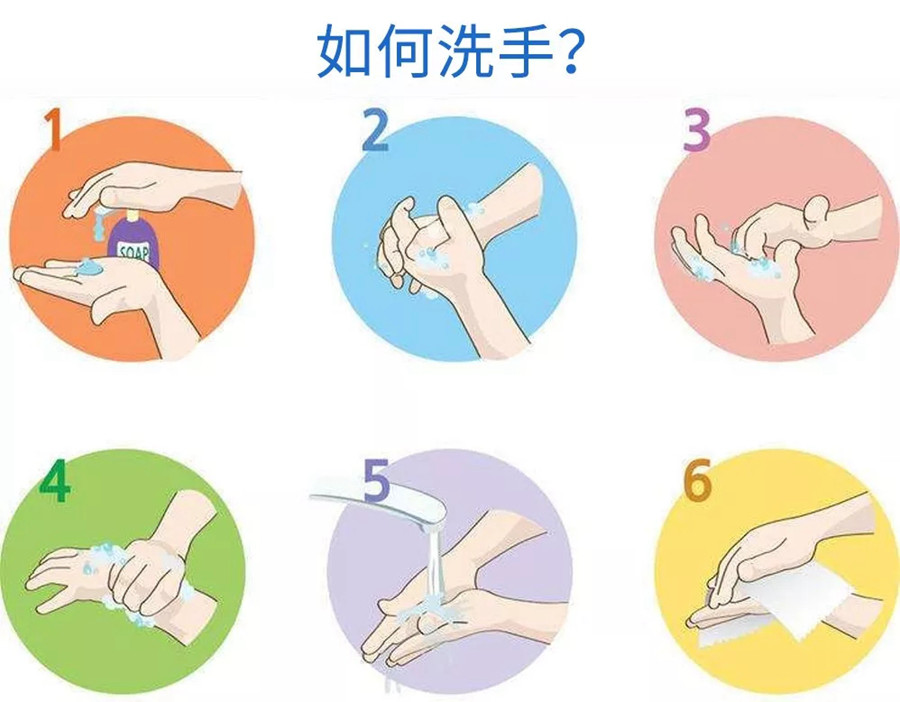 如何洗手?

1

SOAP

2

3

4

5

6