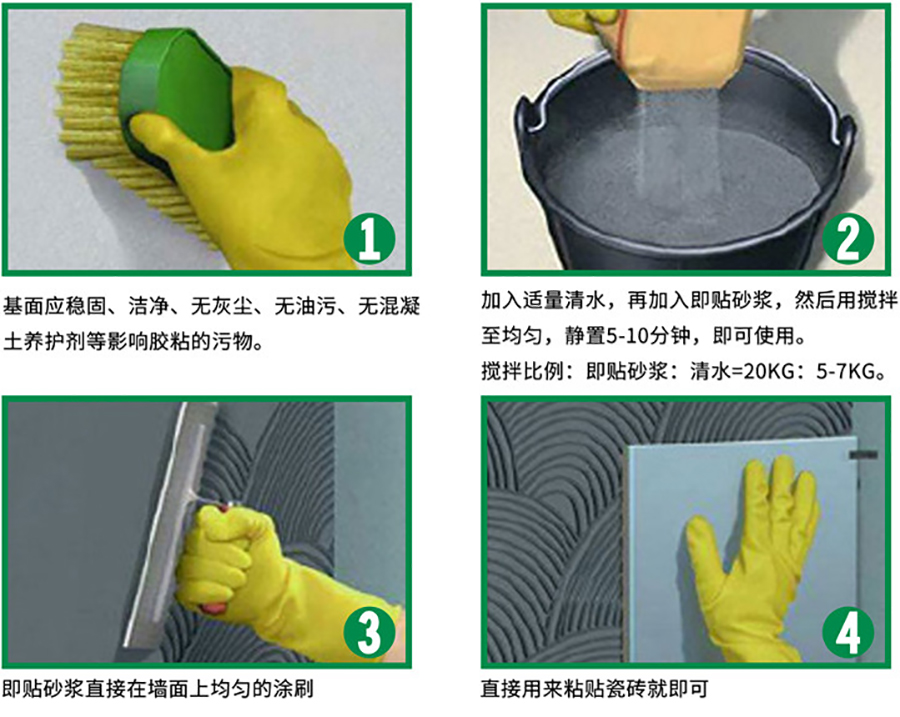 1

基面应稳固、洁净、无灰尘、无油污、无混凝土养护剂等影响胶粘的污物。

2

加入适量清水，再加入即贴砂浆，然后用搅拌至均匀，静置5-10分钟，即可使用。

搅拌比例：即贴砂浆：清水=20KG：5-7KG。

3

即贴砂浆直接在墙面上均匀的涂刷

4

直接用来粘贴瓷砖就即可